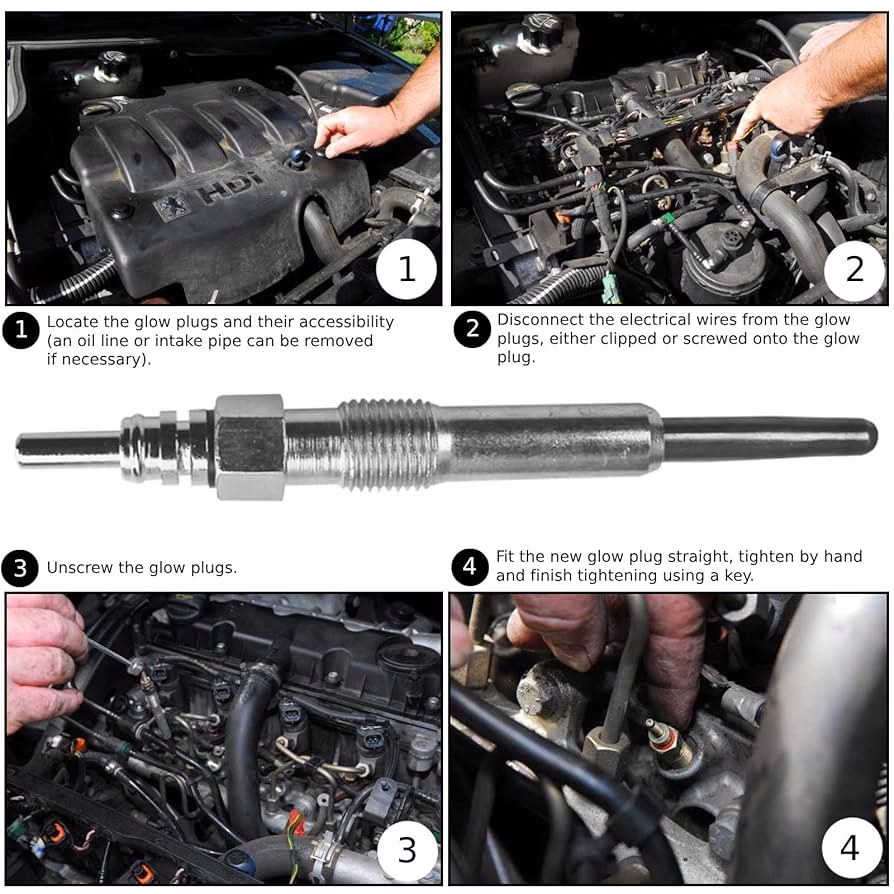 HDi

1

2

1 Locate the glow plugs and their accessibility (an oil line or intake pipe can be removed if necessary).

2 Disconnect the electrical wires from the glow plugs, either clipped or screwed onto the glow plug.

3 Unscrew the glow plugs.

4 Fit the new glow plug straight, tighten by hand and finish tightening using a key.

3

4